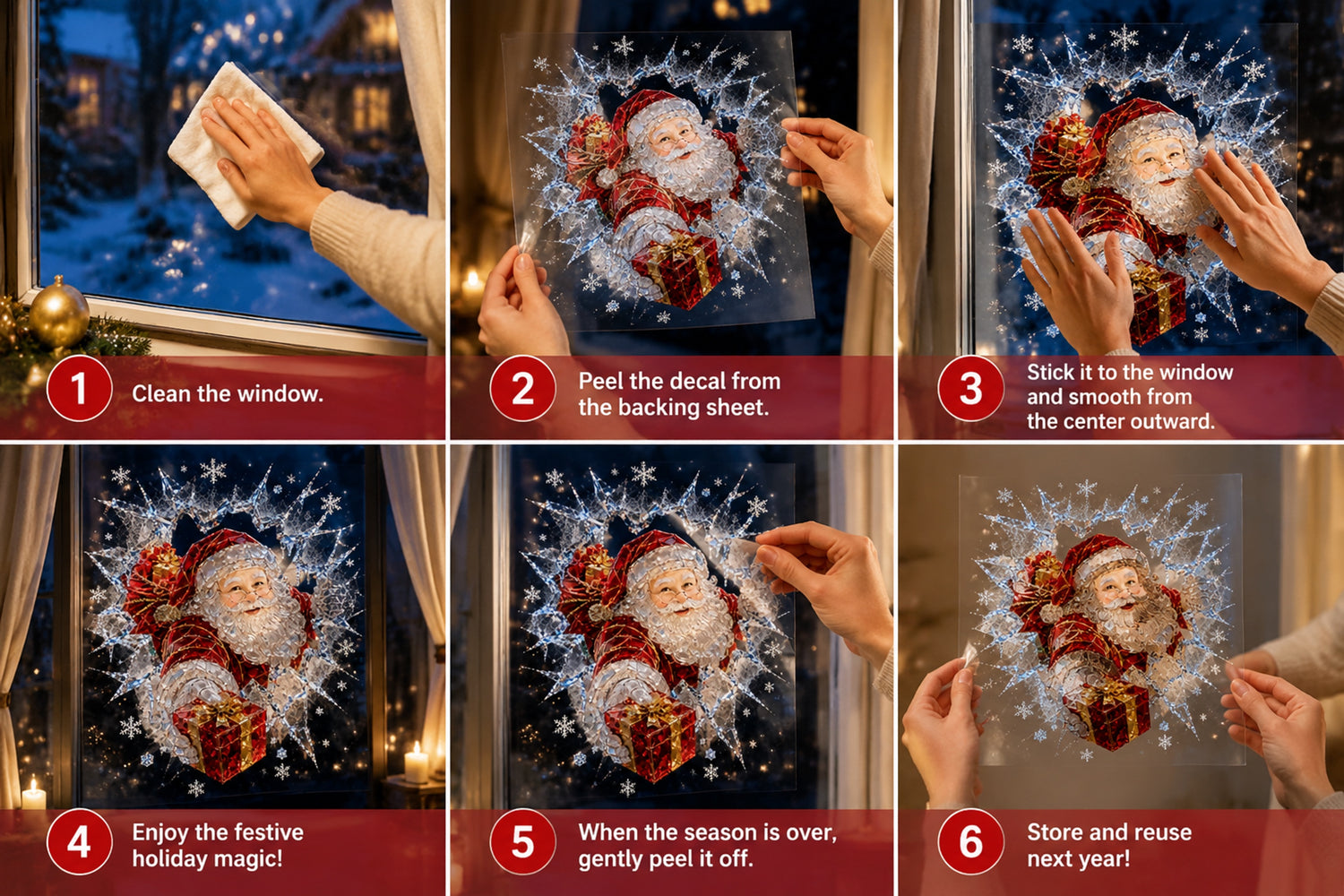 1 Clean the window.

2 Peel the decal from the backing sheet.

3 Stick it to the window and smooth from the center outward.

4 Enjoy the festive holiday magic!

5 When the season is over, gently peel it off.

6 Store and reuse next year!